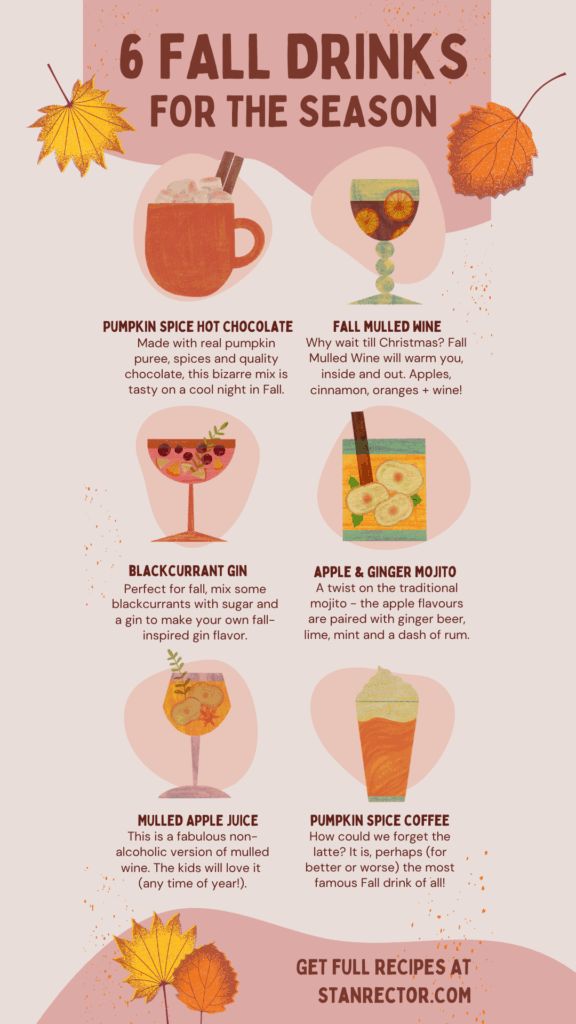 6 FALL DRINKS
FOR THE SEASON

PUMPKIN SPICE HOT CHOCOLATE
Made with real pumpkin puree, spices and quality chocolate, this bizarre mix is tasty on a cool night in Fall.

FALL MULLED WINE
Why wait till Christmas? Fall Mulled Wine will warm you, inside and out. Apples, cinnamon, oranges + wine!

BLACKCURRANT GIN
Perfect for fall, mix some blackcurrants with sugar and a gin to make your own fall-inspired gin flavor.

APPLE & GINGER MOJITO
A twist on the traditional mojito - the apple flavours are paired with ginger beer, lime, mint and a dash of rum.

MULLED APPLE JUICE
This is a fabulous non-alcoholic version of mulled wine. The kids will love it (any time of year!).

PUMPKIN SPICE COFFEE
How could we forget the latte? It is, perhaps (for better or worse) the most famous Fall drink of all!

GET FULL RECIPES AT
STANRECTOR.COM